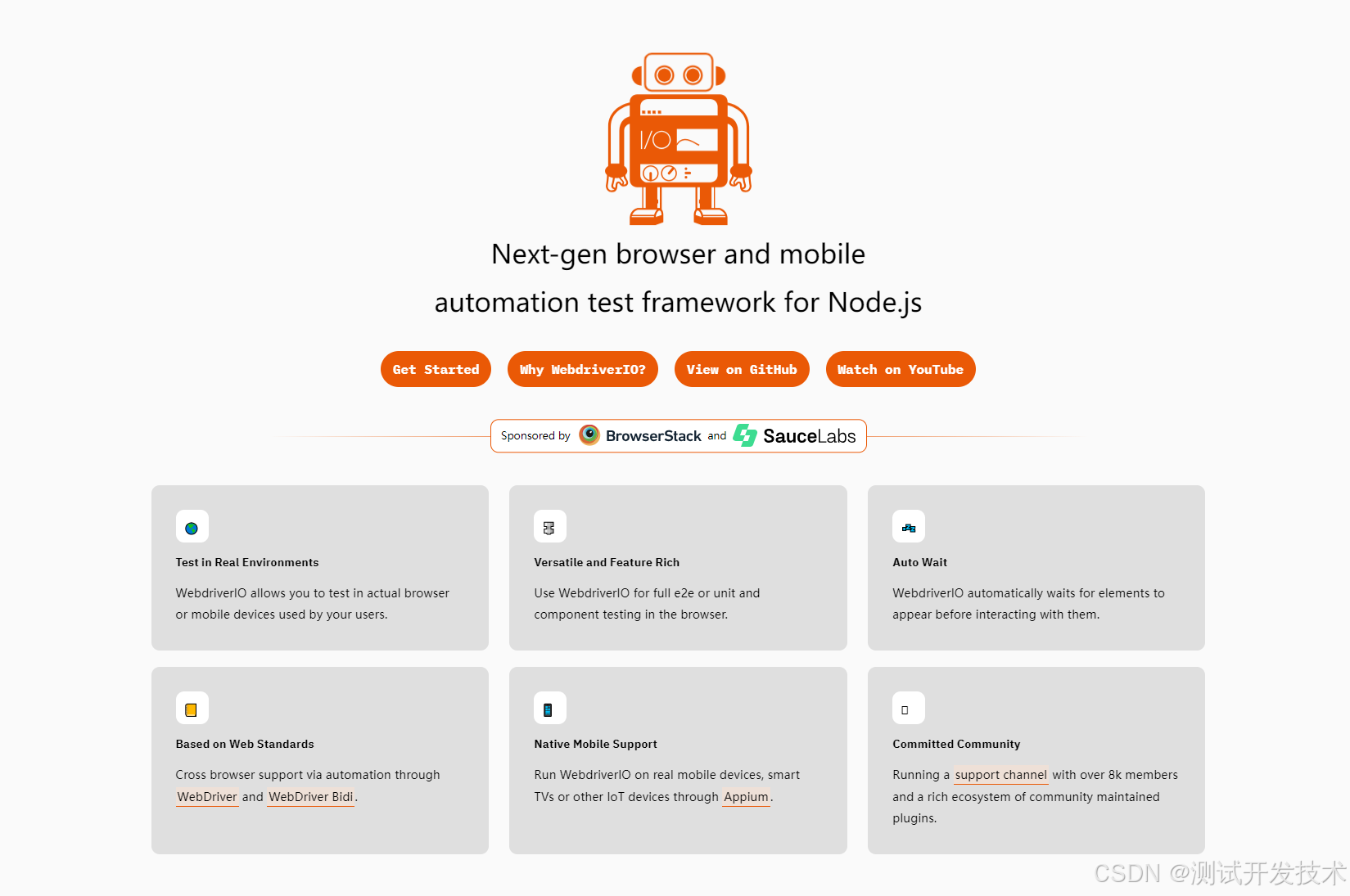 I/O

Next-gen browser and mobile automation test framework for Node.js

Get Started

Why WebdriverIO?

View on GitHub

Watch on YouTube

Sponsored by BrowserStack and SauceLabs

Test in Real Environments

WebdriverIO allows you to test in actual browser or mobile devices used by your users.

Versatile and Feature Rich

Use WebdriverIO for full e2e or unit and component testing in the browser.

Auto Wait

WebdriverIO automatically waits for elements to appear before interacting with them.

Based on Web Standards

Cross browser support via automation through WebDriver and WebDriver Bidi.

Native Mobile Support

Run WebdriverIO on real mobile devices, smart TVs or other IoT devices through Appium.

Committed Community

Running a support channel with over 8k members and a rich ecosystem of community maintained plugins.

CSDN @测试开发技术